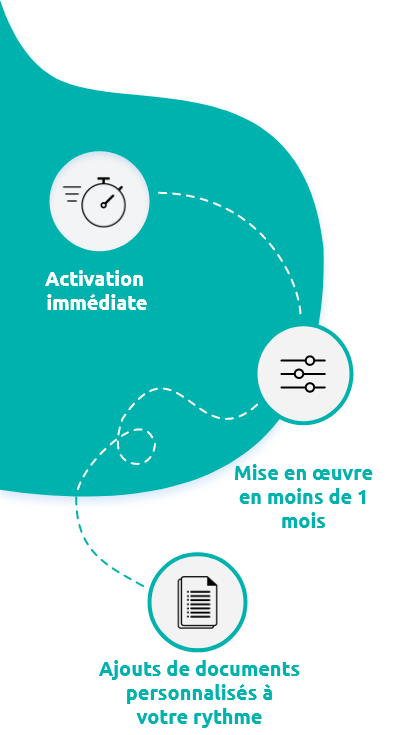 Activation immédiate

Mise en œuvre en moins de 1 mois

Ajouts de documents personnalisés à votre rythme